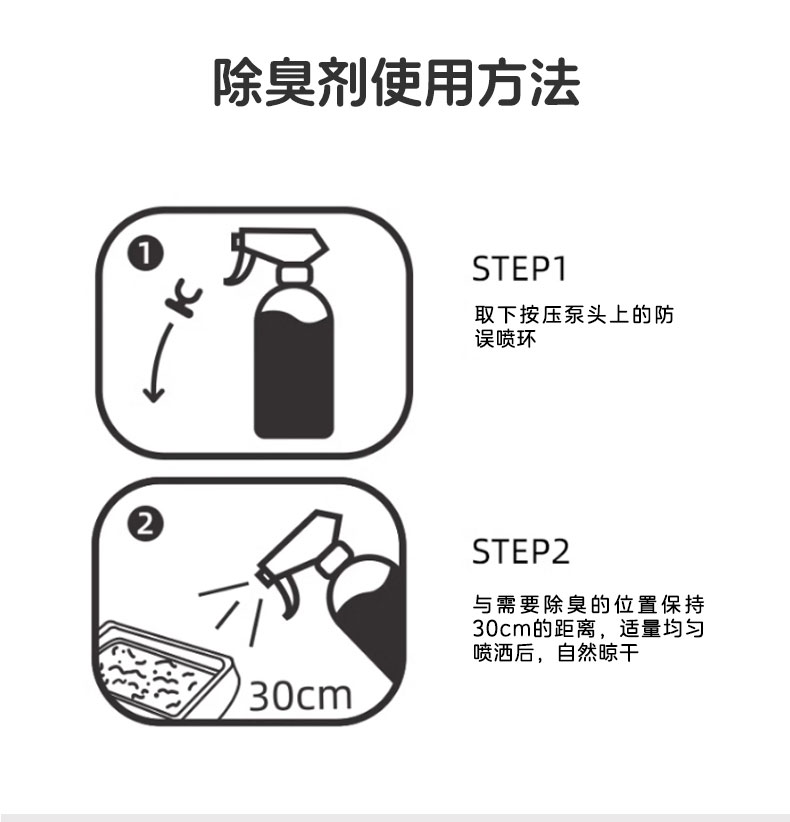 除臭剂使用方法

1

STEP1

取下按压泵头上的防误喷环

2

30cm

STEP2

与需要除臭的位置保持30cm的距离，适量均匀喷洒后，自然晾干